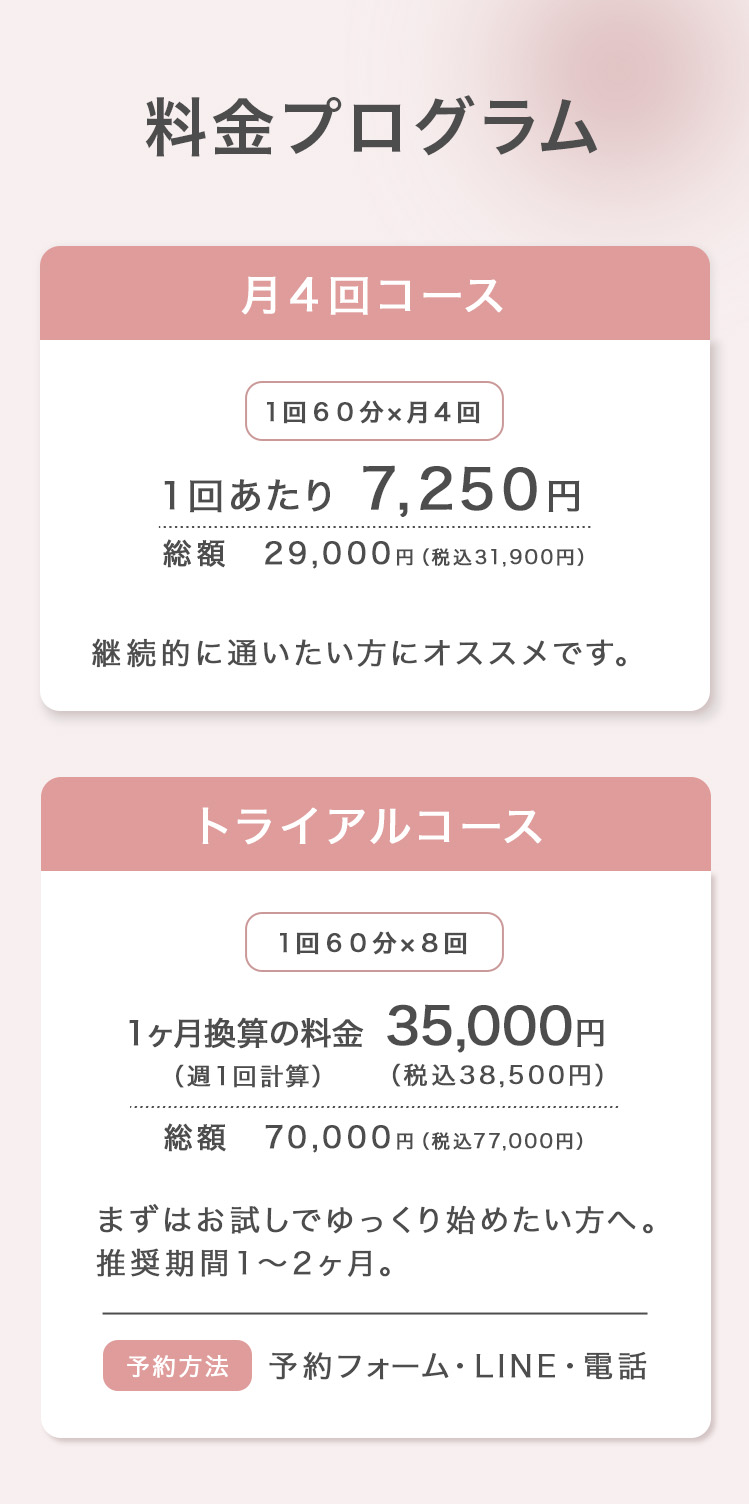 料金プログラム

月４回コース

1回６０分×月４回

1回あたり 7,250円

総額 29,000円（税込31,900円）

継続的に通いたい方にオススメです。

トライアルコース

1回６０分×８回

1ヶ月換算の料金 35,000円
（週1回計算） （税込38,500円）

総額 70,000円（税込77,000円）

まずはお試しでゆっくり始めたい方へ。
推奨期間1～２ヶ月。

予約方法 予約フォーム・LINE・電話